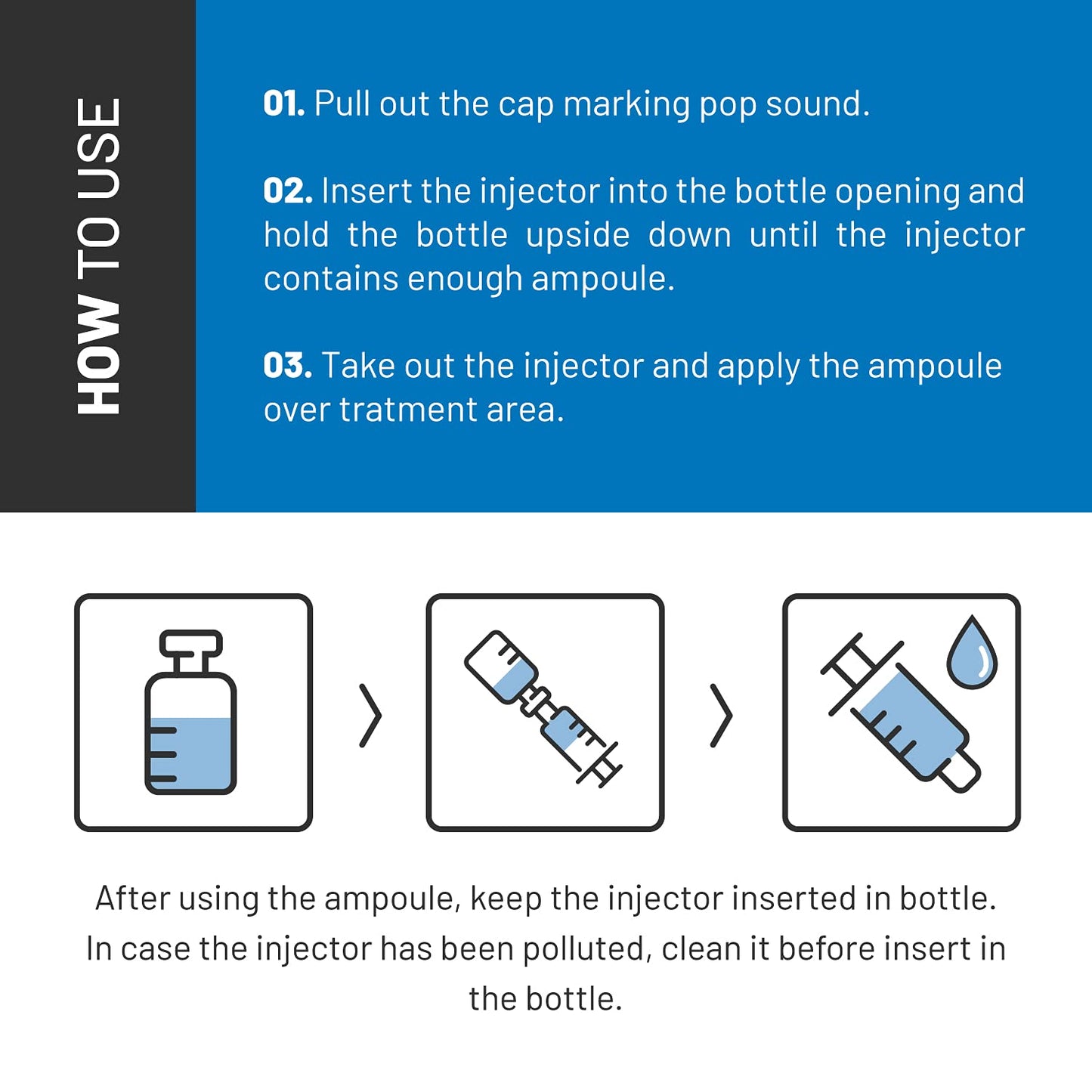 HOW TO USE

01. Pull out the cap marking pop sound.

02. Insert the injector into the bottle opening and hold the bottle upside down until the injector contains enough ampoule.

03. Take out the injector and apply the ampoule over tratment area.

After using the ampoule, keep the injector inserted in bottle. In case the injector has been polluted, clean it before insert in the bottle.